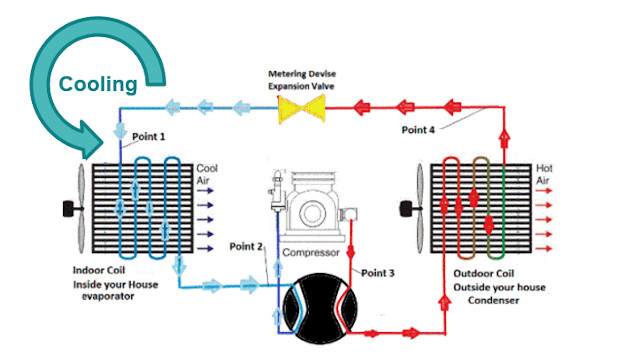 Cooling

Metering Devise
Expansion Valve

Point 1

Point 4

Cool
Air

Hot
Air

Point 2

Compressor

Point 3

Indoor Coil
Inside your House
evaporator

Outdoor Coil
Outside your house
Condenser